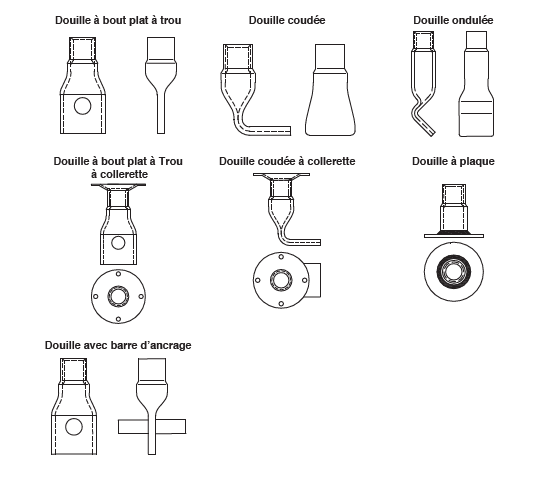 Douille à bout plat à trou

Douille coudée

Douille ondulée

Douille à bout plat à Trou à collerette

Douille coudée à collerette

Douille à plaque

Douille avec barre d'ancrage