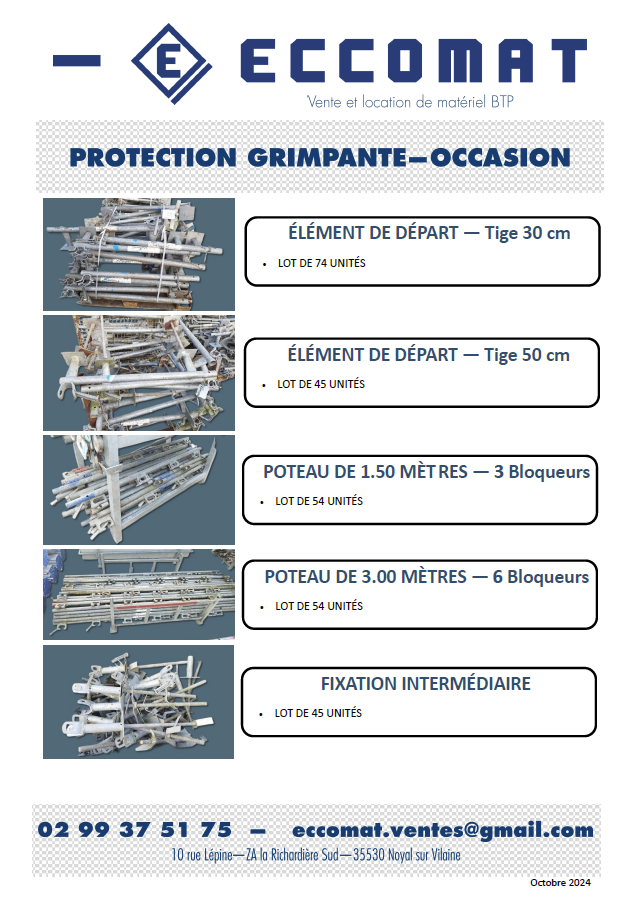 E ECCOMAT
Vente et location de matériel BTP

PROTECTION GRIMPANTE—OCCASION

ÉLÉMENT DE DÉPART — Tige 30 cm
• LOT DE 74 UNITÉS

ÉLÉMENT DE DÉPART — Tige 50 cm
• LOT DE 45 UNITÉS

POTEAU DE 1.50 MÈTRES — 3 Bloqueurs
• LOT DE 54 UNITÉS

POTEAU DE 3.00 MÈTRES — 6 Bloqueurs
• LOT DE 54 UNITÉS

FIXATION INTERMÉDIAIRE
• LOT DE 45 UNITÉS

02 99 37 51 75 — eccomat.ventes@gmail.com
10 rue Lépine—ZA la Richardière Sud—35530 Noyal sur Vilaine

Octobre 2024